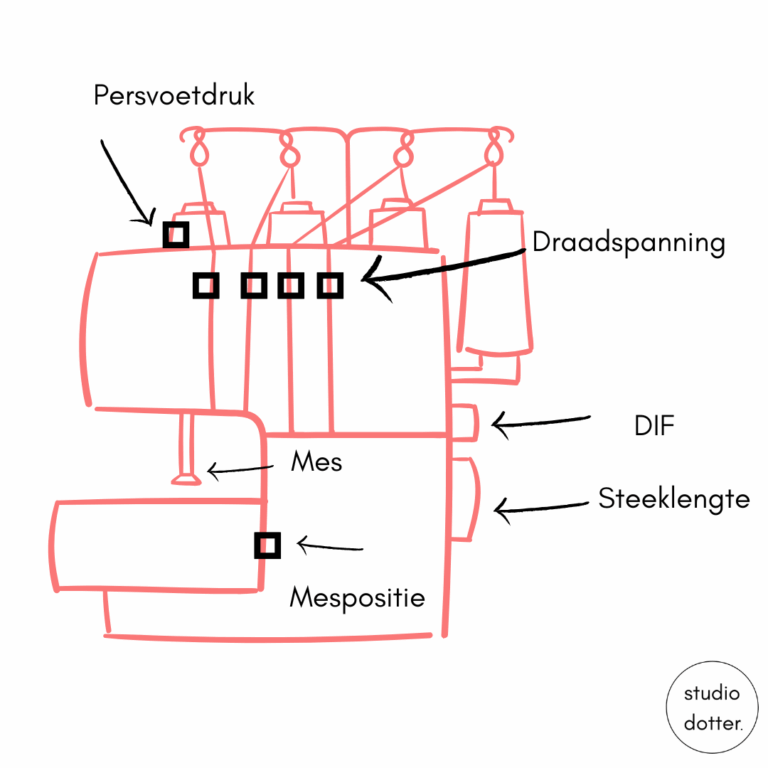 Persvoetdruk

Draadspanning

DIF

Mes

Steeklengte

Mespositie

studio dotter.